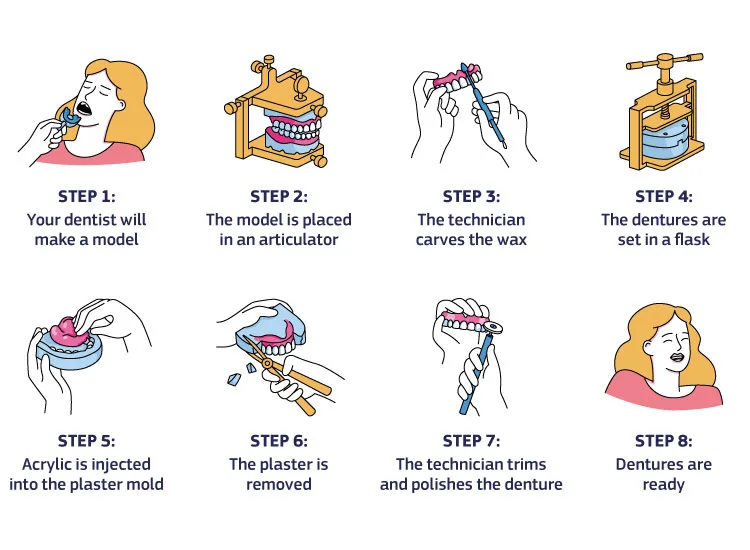 STEP 1:
Your dentist will make a model

STEP 2:
The model is placed in an articulator

STEP 3:
The technician carves the wax

STEP 4:
The dentures are set in a flask

STEP 5:
Acrylic is injected into the plaster mold

STEP 6:
The plaster is removed

STEP 7:
The technician trims and polishes the denture

STEP 8:
Dentures are ready